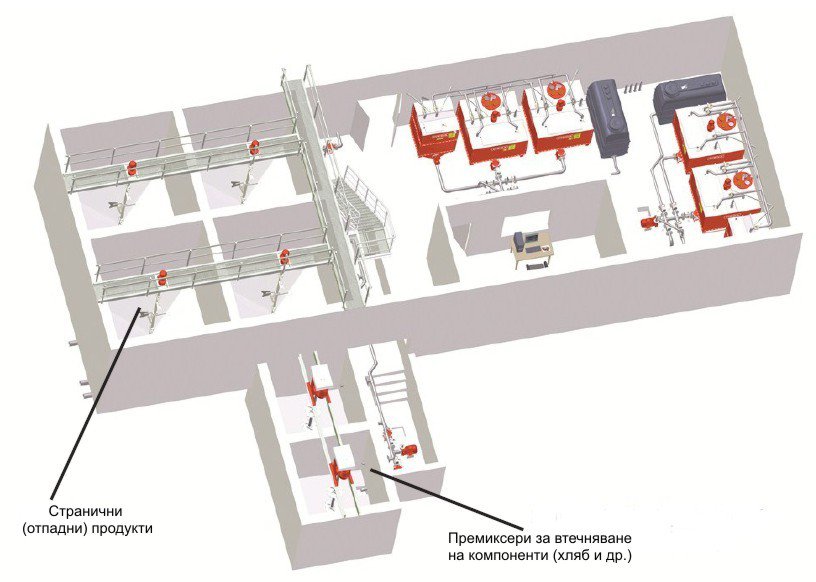 Странични
(отпадни) продукти

Премиксери за втечняване
на компоненти (хляб и др.)